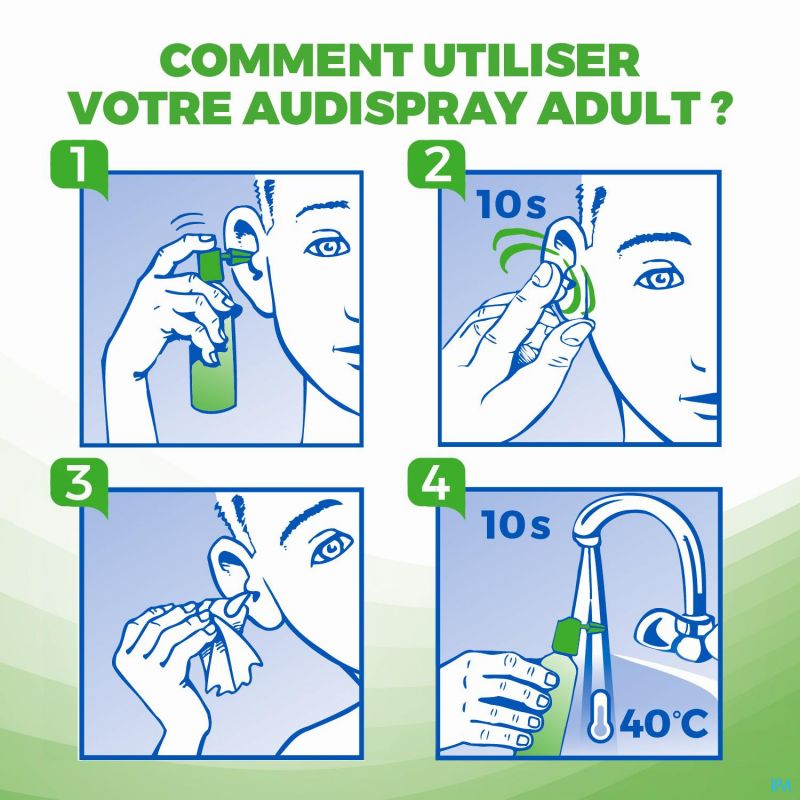 COMMENT UTILISER VOTRE AUDISPRAY ADULT ?

1

2

10s

3

4

10s

40°C