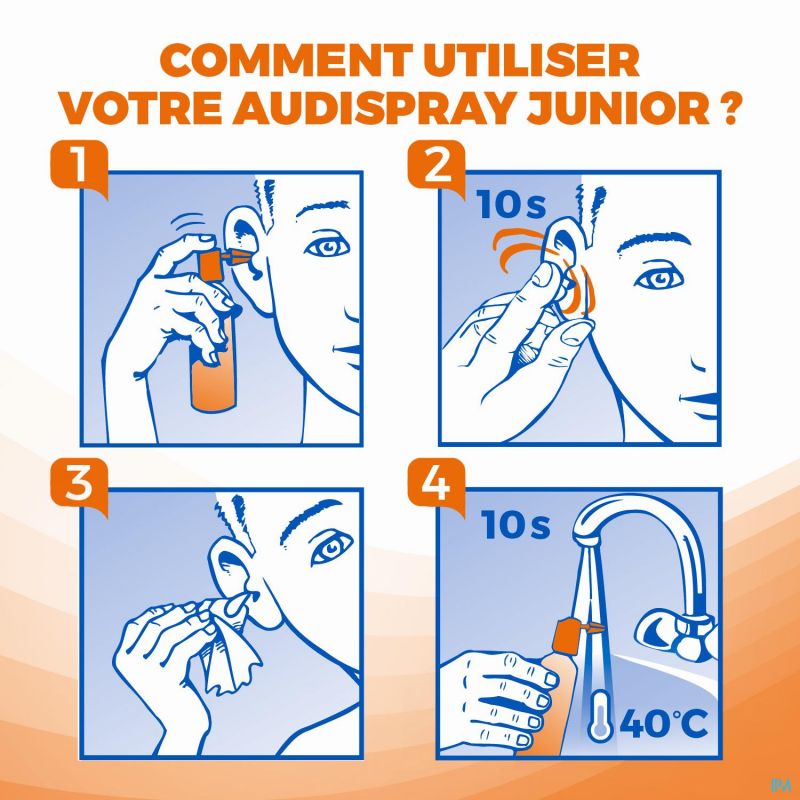 COMMENT UTILISER
VOTRE AUDISPRAY JUNIOR ?

1

2

10s

3

4

10s

40°C

IPA