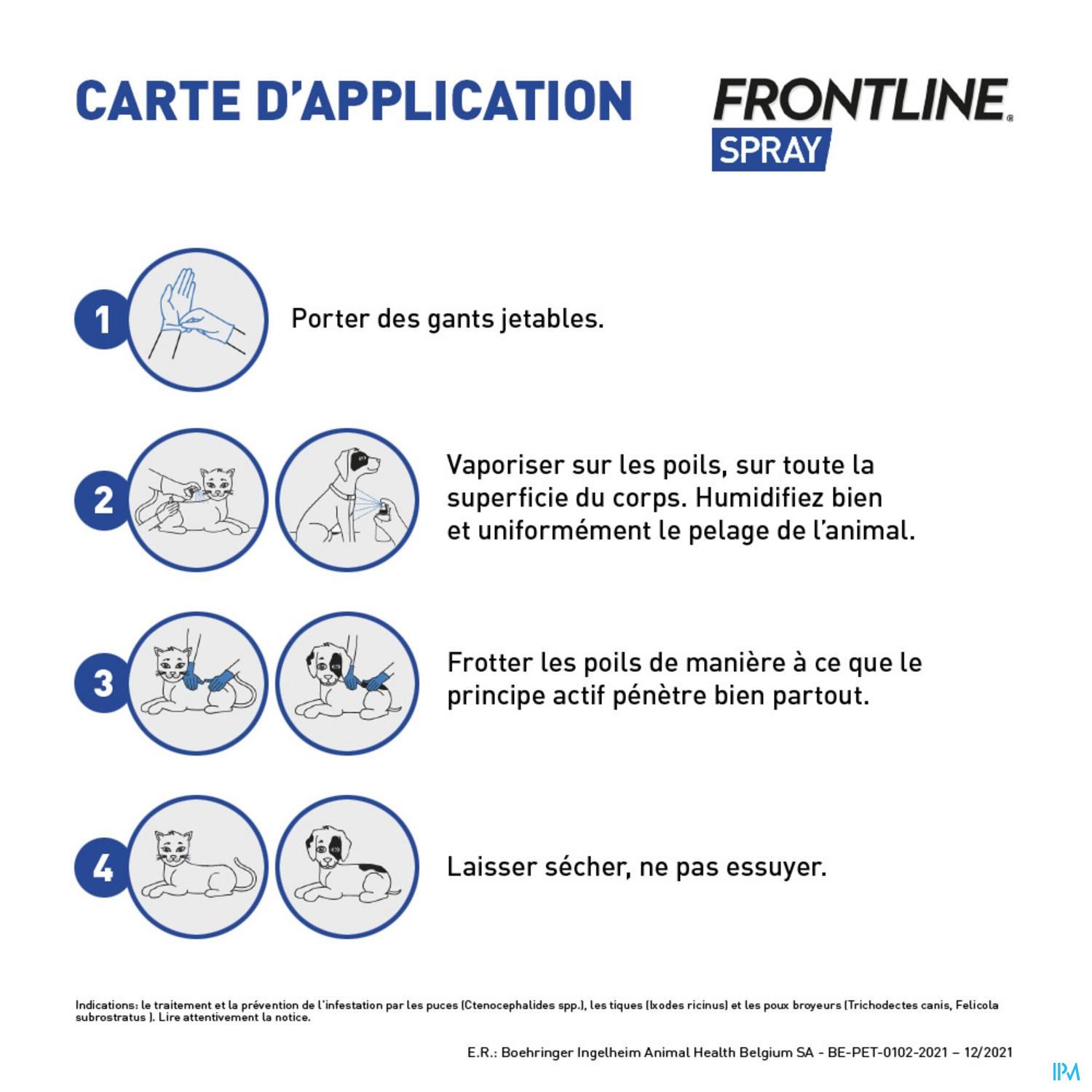 CARTE D'APPLICATION

FRONTLINE®
SPRAY

1 Porter des gants jetables.

2 Vaporiser sur les poils, sur toute la superficie du corps. Humidifiez bien et uniformément le pelage de l'animal.

3 Frotter les poils de manière à ce que le principe actif pénètre bien partout.

4 Laisser sécher, ne pas essuyer.

Indications: le traitement et la prévention de l'infestation par les puces (Ctenocephalides spp.), les tiques (Ixodes ricinus) et les poux broyeurs (Trichodectes canis, Felicola subrostratus ). Lire attentivement la notice.

E.R.: Boehringer Ingelheim Animal Health Belgium SA - BE-PET-0102-2021 – 12/2021

IPM