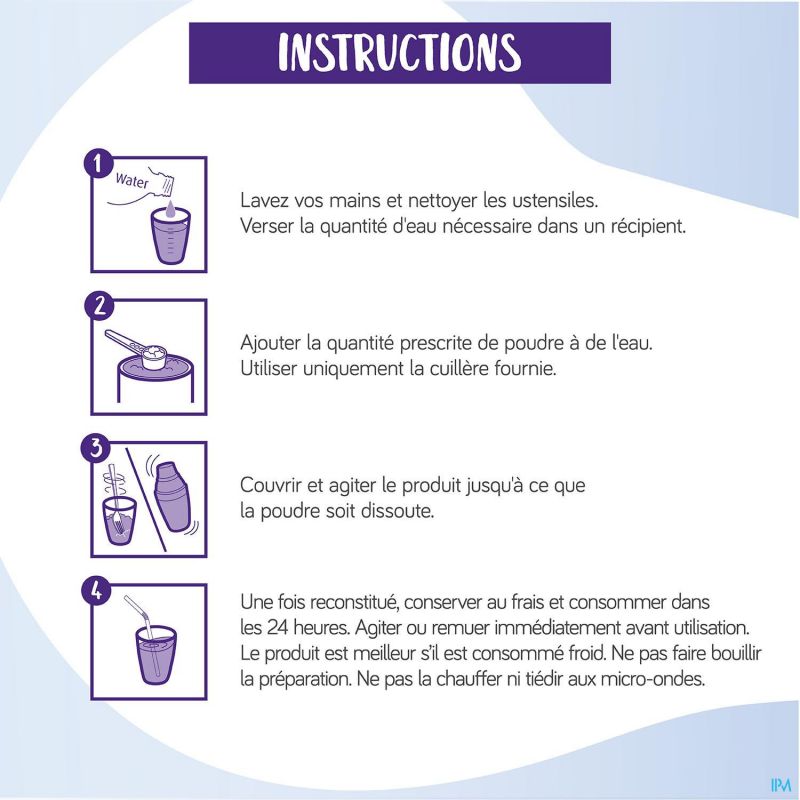 INSTRUCTIONS

1

Water

Lavez vos mains et nettoyer les ustensiles.
Verser la quantité d'eau nécessaire dans un récipient.

2

Ajouter la quantité prescrite de poudre à de l'eau.
Utiliser uniquement la cuillère fournie.

3

Couvrir et agiter le produit jusqu'à ce que la poudre soit dissoute.

4

Une fois reconstitué, conserver au frais et consommer dans les 24 heures. Agiter ou remuer immédiatement avant utilisation. Le produit est meilleur s'il est consommé froid. Ne pas faire bouillir la préparation. Ne pas la chauffer ni tiédir aux micro-ondes.

IPM