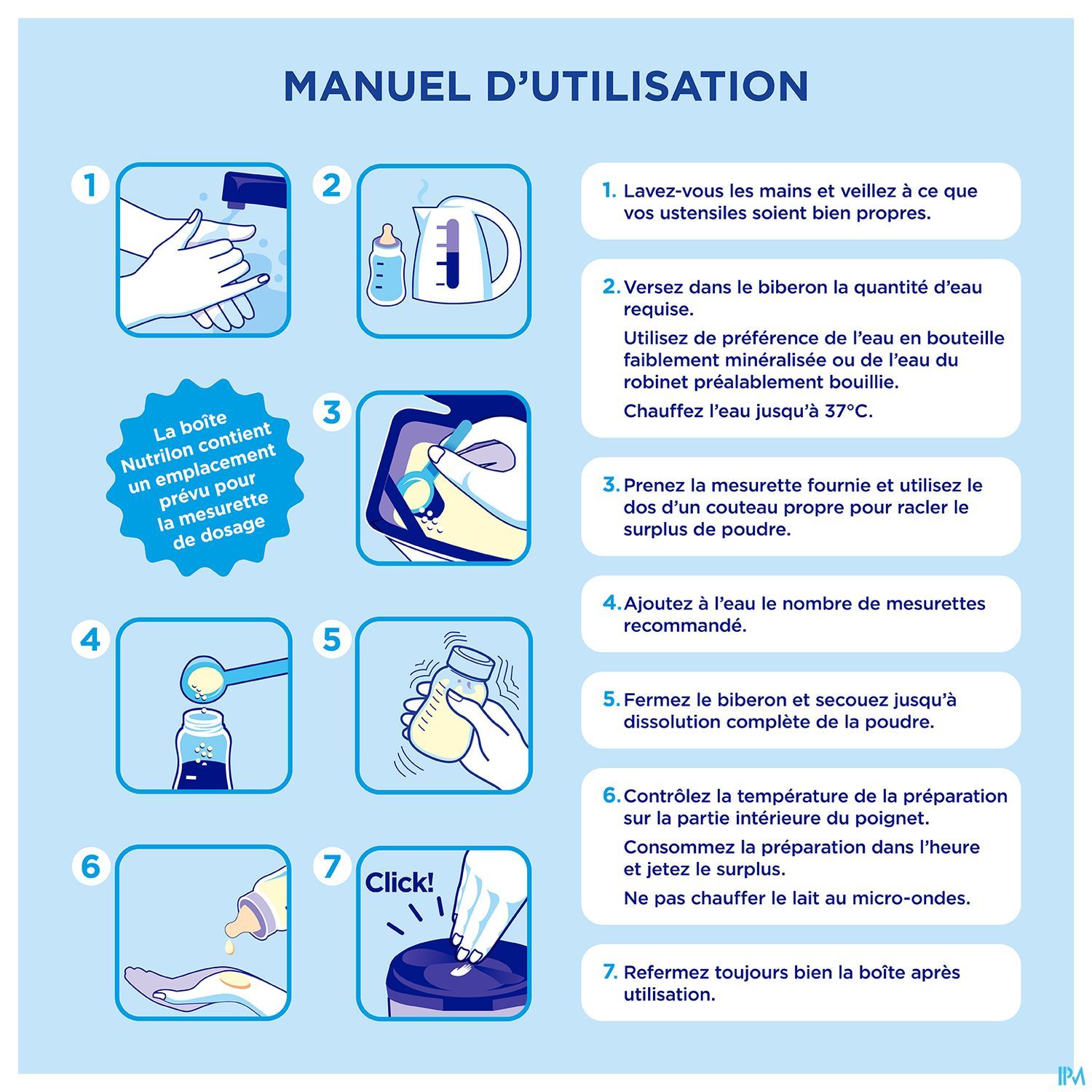 MANUEL D'UTILISATION

1

2

La boîte Nutrilon contient un emplacement prévu pour la mesurette de dosage

3

4

5

6

7

Click!

1. Lavez-vous les mains et veillez à ce que vos ustensiles soient bien propres.

2. Versez dans le biberon la quantité d'eau requise.

Utilisez de préférence de l'eau en bouteille faiblement minéralisée ou de l'eau du robinet préalablement bouillie.

Chauffez l'eau jusqu'à 37°C.

3. Prenez la mesurette fournie et utilisez le dos d'un couteau propre pour racler le surplus de poudre.

4. Ajoutez à l'eau le nombre de mesurettes recommandé.

5. Fermez le biberon et secouez jusqu'à dissolution complète de la poudre.

6. Contrôlez la température de la préparation sur la partie intérieure du poignet.

Consommez la préparation dans l'heure et jetez le surplus.

Ne pas chauffer le lait au micro-ondes.

7. Refermez toujours bien la boîte après utilisation.

IPM