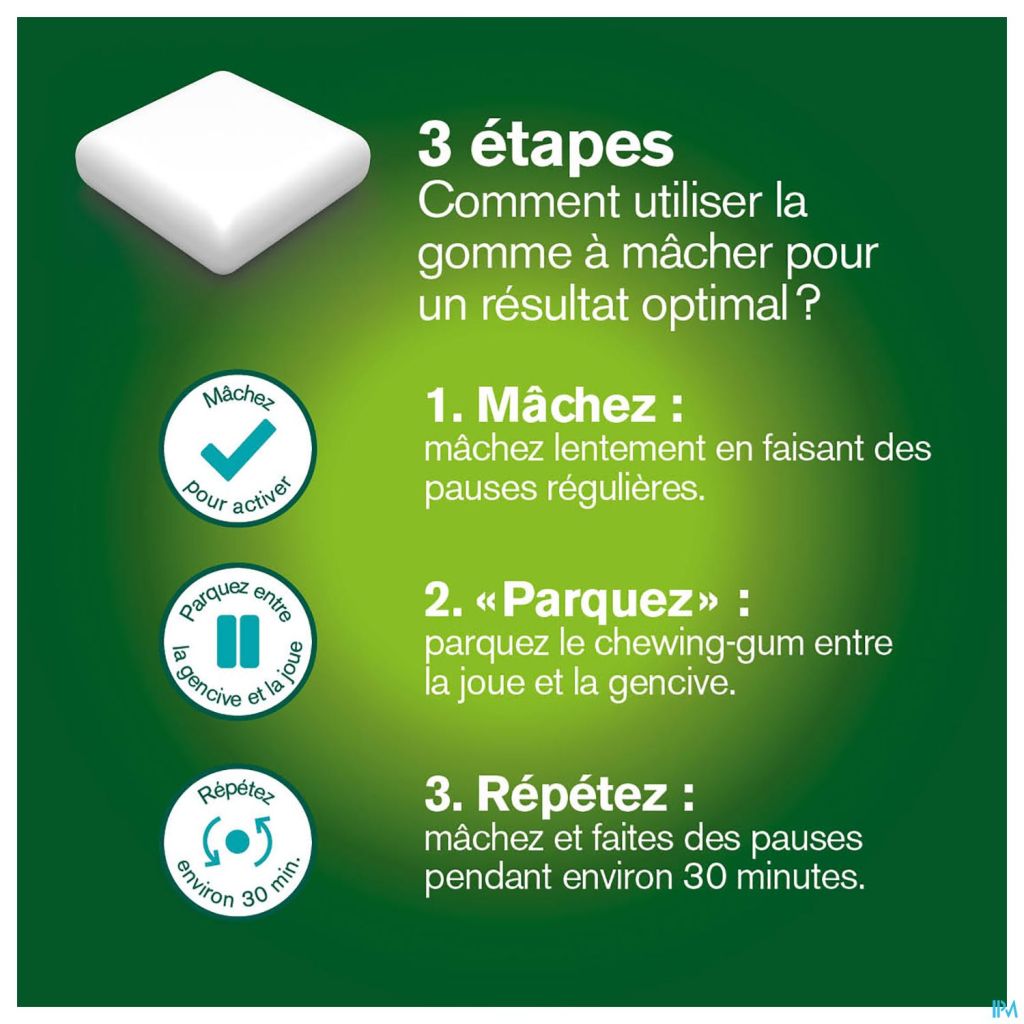 3 étapes
Comment utiliser la gomme à mâcher pour un résultat optimal ?

Mâchez
pour activer

1. Mâchez :
mâchez lentement en faisant des pauses régulières.

Parquez entre
la gencive et la joue

2. «Parquez» :
parquez le chewing-gum entre la joue et la gencive.

Répétez
environ 30 min.

3. Répétez :
mâchez et faites des pauses pendant environ 30 minutes.

IPM