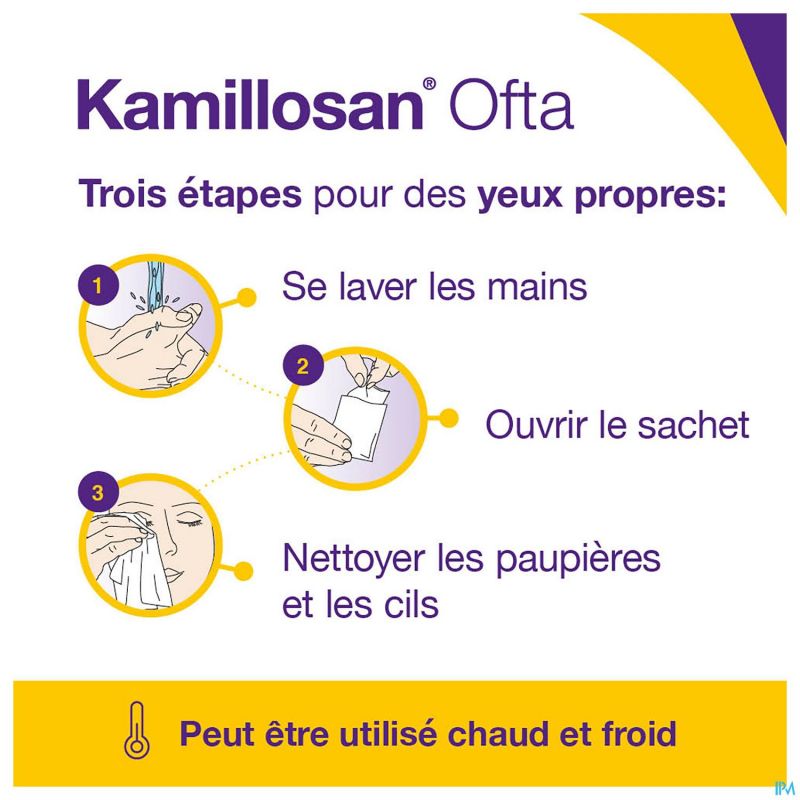 Kamillosan® Ofta

Trois étapes pour des yeux propres:

1

Se laver les mains

2

Ouvrir le sachet

3

Nettoyer les paupières et les cils

Peut être utilisé chaud et froid

IPM