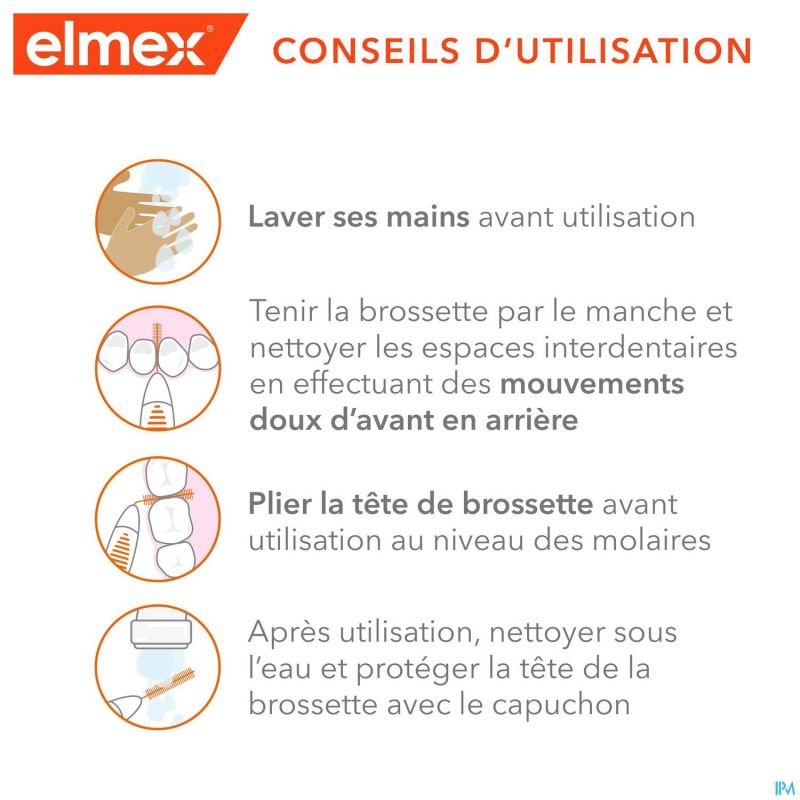 elmex®

CONSEILS D'UTILISATION

Laver ses mains avant utilisation

Tenir la brossette par le manche et nettoyer les espaces interdentaires en effectuant des mouvements doux d'avant en arrière

Plier la tête de brossette avant utilisation au niveau des molaires

Après utilisation, nettoyer sous l'eau et protéger la tête de la brossette avec le capuchon

IPM