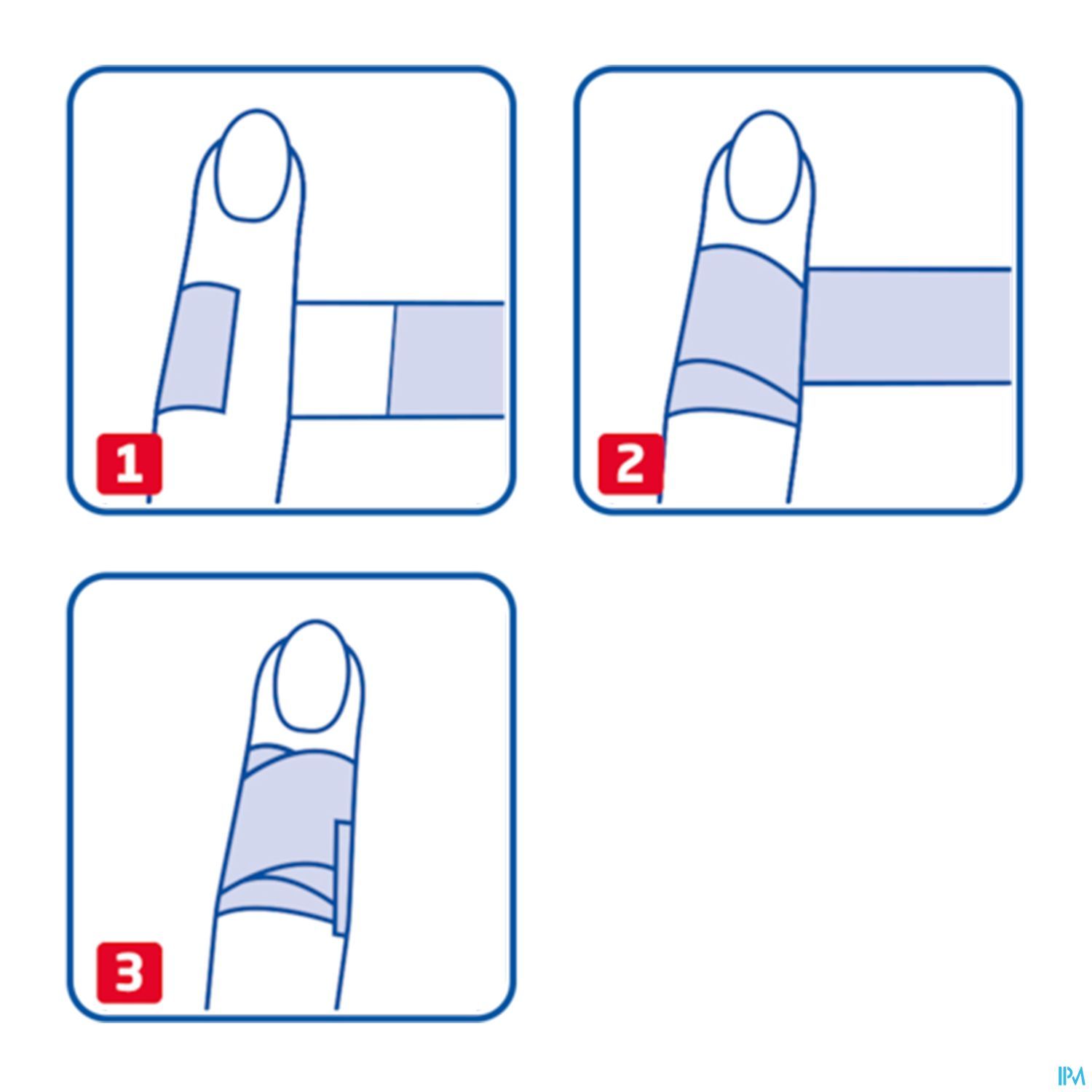 1

2

3

IPM