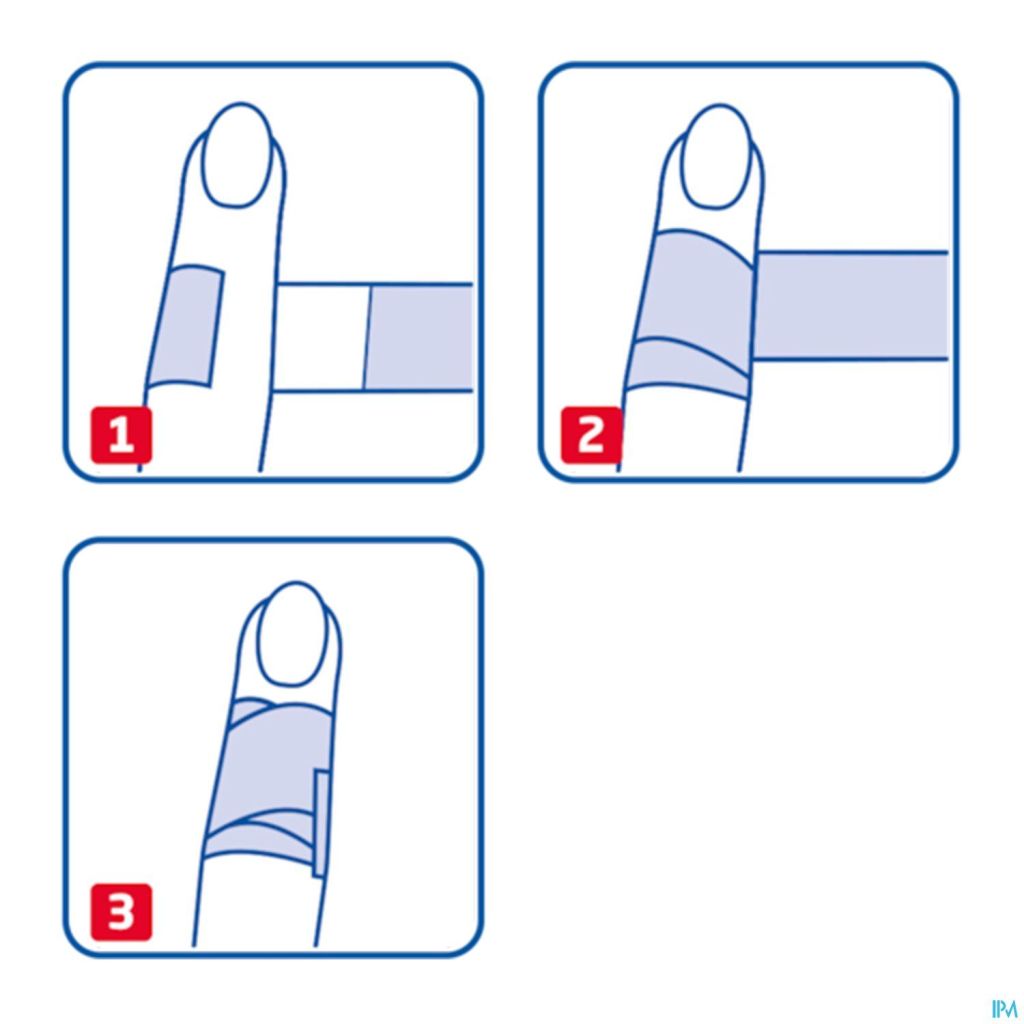 1

2

3

IPM