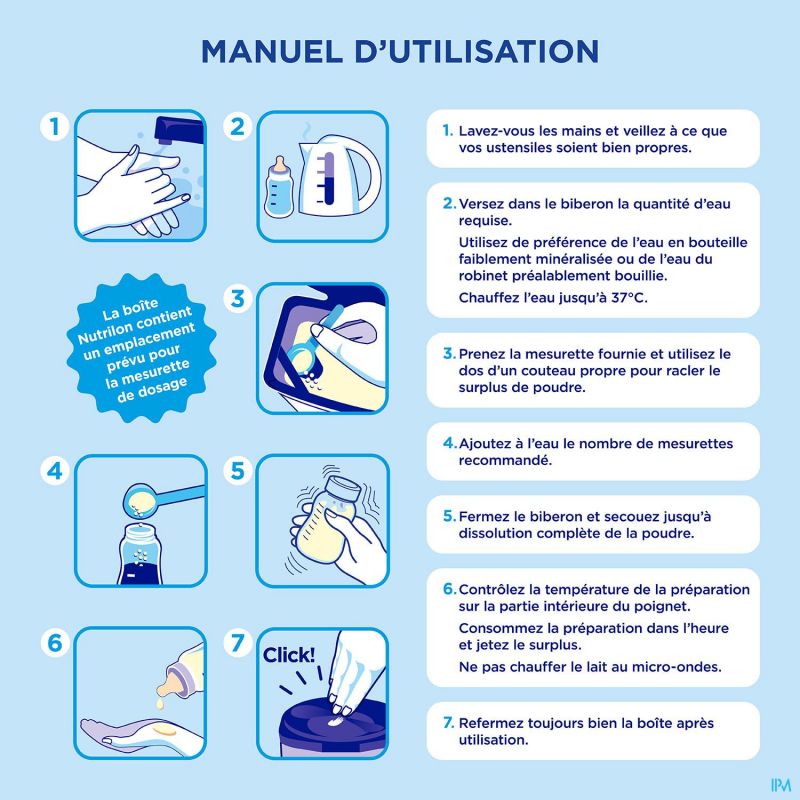 MANUEL D'UTILISATION

1

2

La boîte Nutrilon contient un emplacement prévu pour la mesurette de dosage

3

4

5

6

7

Click!

1. Lavez-vous les mains et veillez à ce que vos ustensiles soient bien propres.

2. Versez dans le biberon la quantité d'eau requise.

Utilisez de préférence de l'eau en bouteille faiblement minéralisée ou de l'eau du robinet préalablement bouillie.

Chauffez l'eau jusqu'à 37°C.

3. Prenez la mesurette fournie et utilisez le dos d'un couteau propre pour racler le surplus de poudre.

4. Ajoutez à l'eau le nombre de mesurettes recommandé.

5. Fermez le biberon et secouez jusqu'à dissolution complète de la poudre.

6. Contrôlez la température de la préparation sur la partie intérieure du poignet.

Consommez la préparation dans l'heure et jetez le surplus.

Ne pas chauffer le lait au micro-ondes.

7. Refermez toujours bien la boîte après utilisation.

IPM